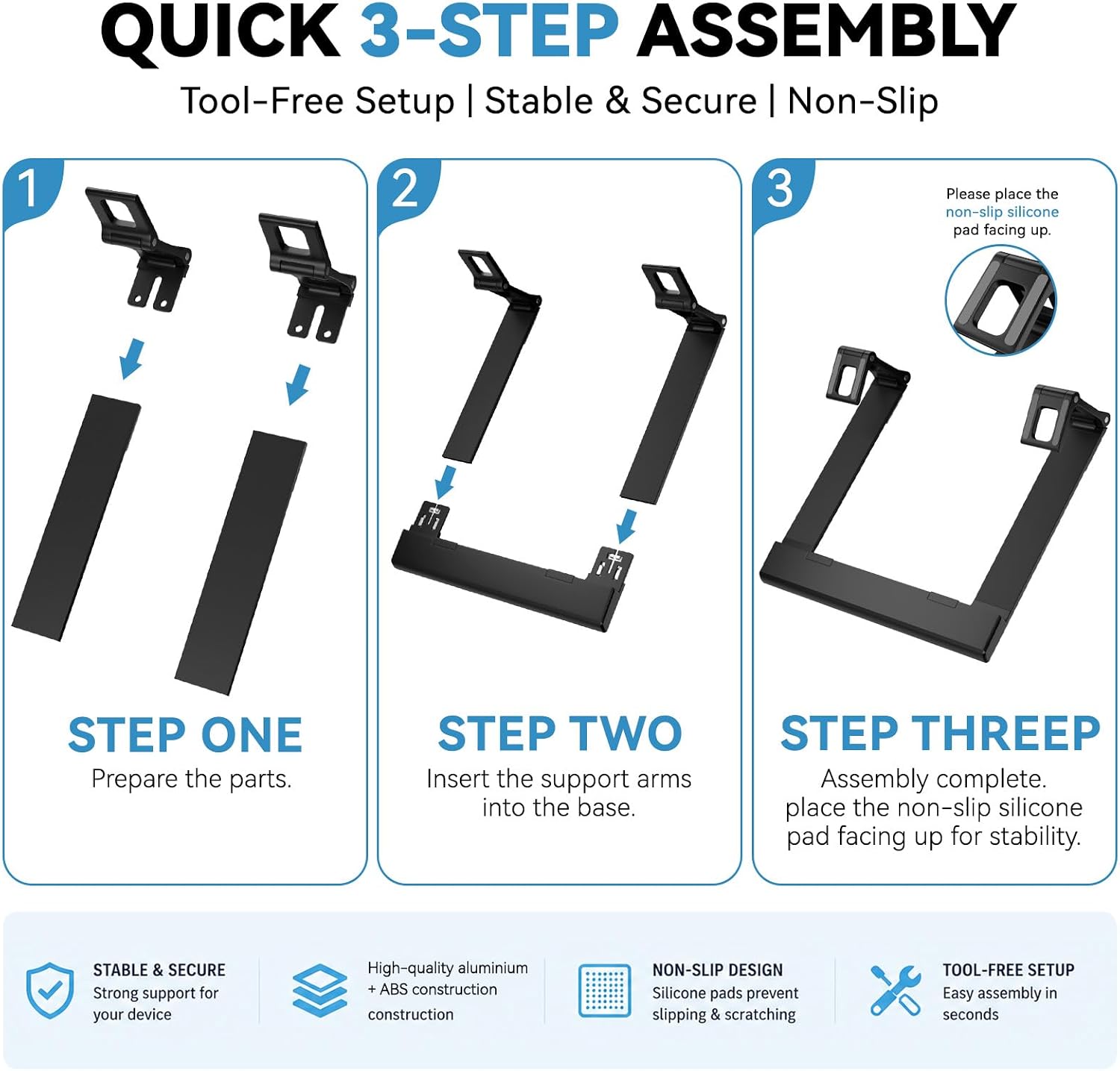 QUICK 3-STEP ASSEMBLY

Tool-Free Setup | Stable & Secure | Non-Slip

1

STEP ONE

Prepare the parts.

2

STEP TWO

Insert the support arms into the base.

3

Please place the non-slip silicone pad facing up.

STEP THREEP

Assembly complete. place the non-slip silicone pad facing up for stability.

STABLE & SECURE
Strong support for your device

High-quality aluminium + ABS construction construction

NON-SLIP DESIGN
Silicone pads prevent slipping & scratching

TOOL-FREE SETUP
Easy assembly in seconds